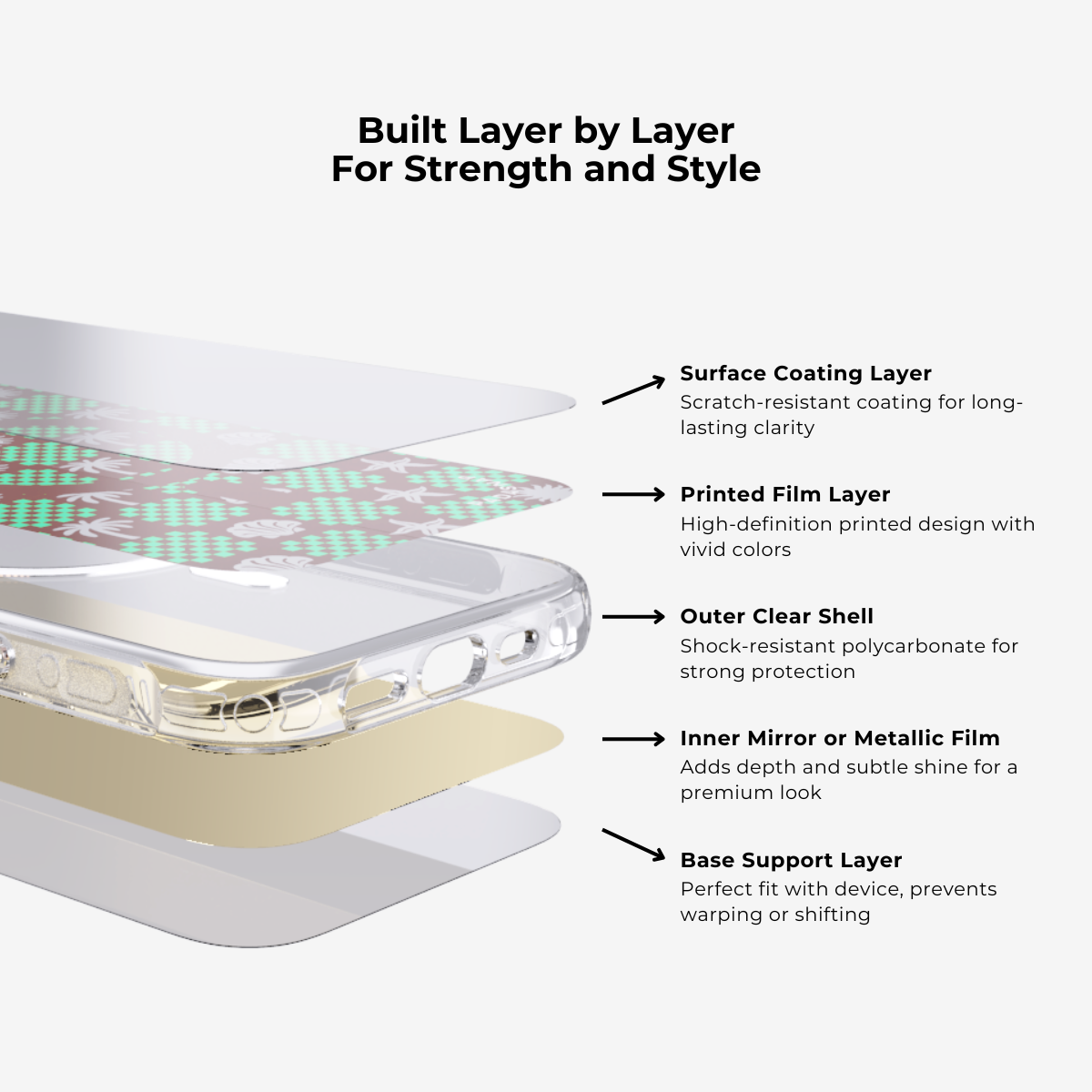 Built Layer by Layer
For Strength and Style

Surface Coating Layer
Scratch-resistant coating for long-lasting clarity

Printed Film Layer
High-definition printed design with vivid colors

Outer Clear Shell
Shock-resistant polycarbonate for strong protection

Inner Mirror or Metallic Film
Adds depth and subtle shine for a premium look

Base Support Layer
Perfect fit with device, prevents warping or shifting